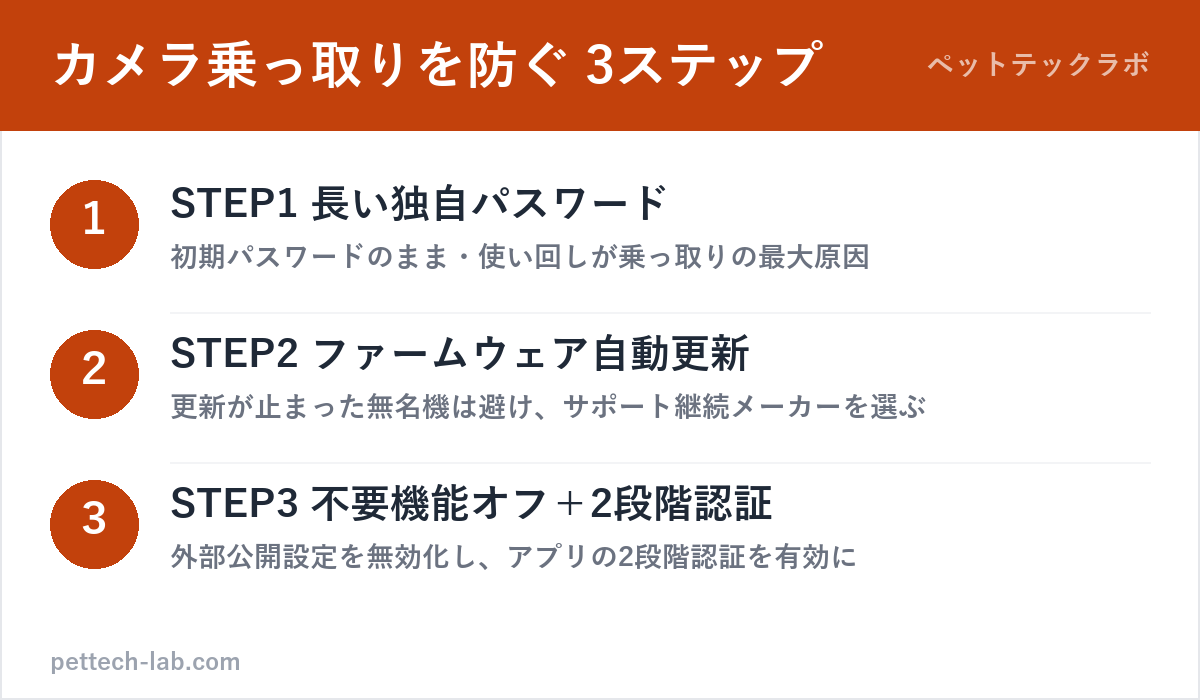 カメラ乗っ取りを防ぐ 3ステップ

ペットテックラボ

1

STEP1 長い独自パスワード

初期パスワードのまま・使い回しが乗っ取りの最大原因

2

STEP2 ファームウェア自動更新

更新が止まった無名機は避け、サポート継続メーカーを選ぶ

3

STEP3 不要機能オフ＋2段階認証

外部公開設定を無効化し、アプリの2段階認証を有効に

pettech-lab.com