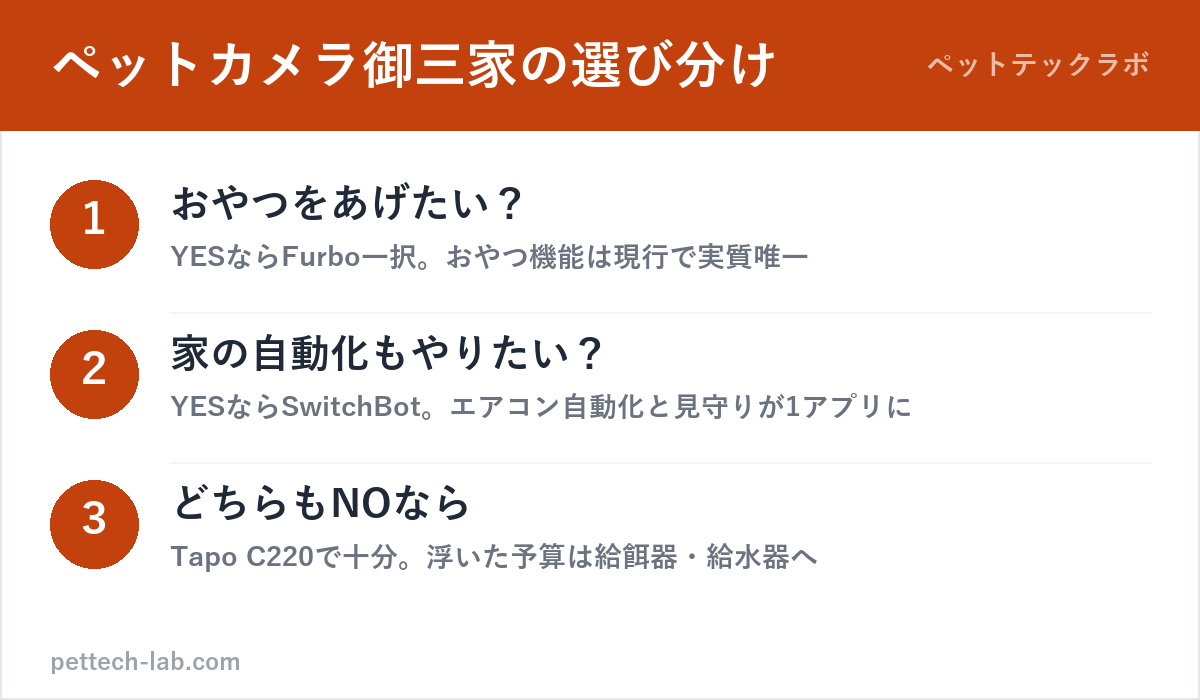 ペットカメラ御三家の選び分け

ペットテックラボ

1
おやつをあげたい？
YESならFurbo一択。おやつ機能は現行で実質唯一

2
家の自動化もやりたい？
YESならSwitchBot。エアコン自動化と見守りが1アプリに

3
どちらもNOなら
Tapo C220で十分。浮いた予算は給餌器・給水器へ

pettech-lab.com