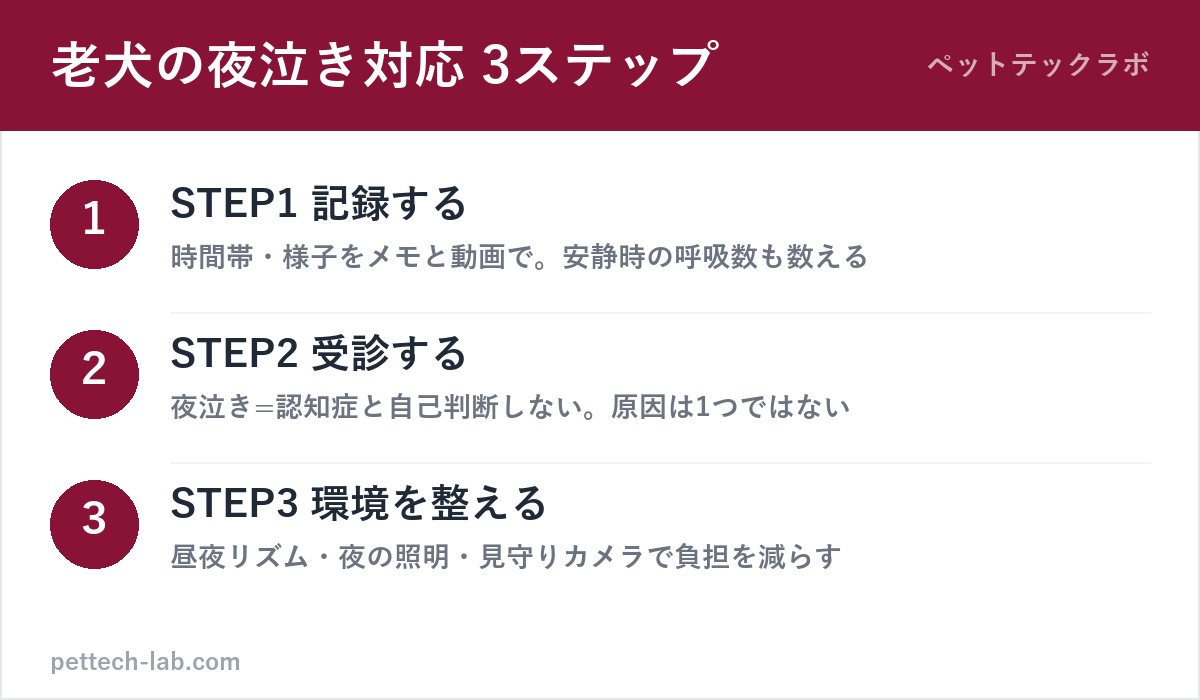 老犬の夜泣き対応 3ステップ

ペットテックラボ

1

STEP1 記録する

時間帯・様子をメモと動画で。安静時の呼吸数も数える

2

STEP2 受診する

夜泣き＝認知症と自己判断しない。原因は1つではない

3

STEP3 環境を整える

昼夜リズム・夜の照明・見守りカメラで負担を減らす

pettech-lab.com