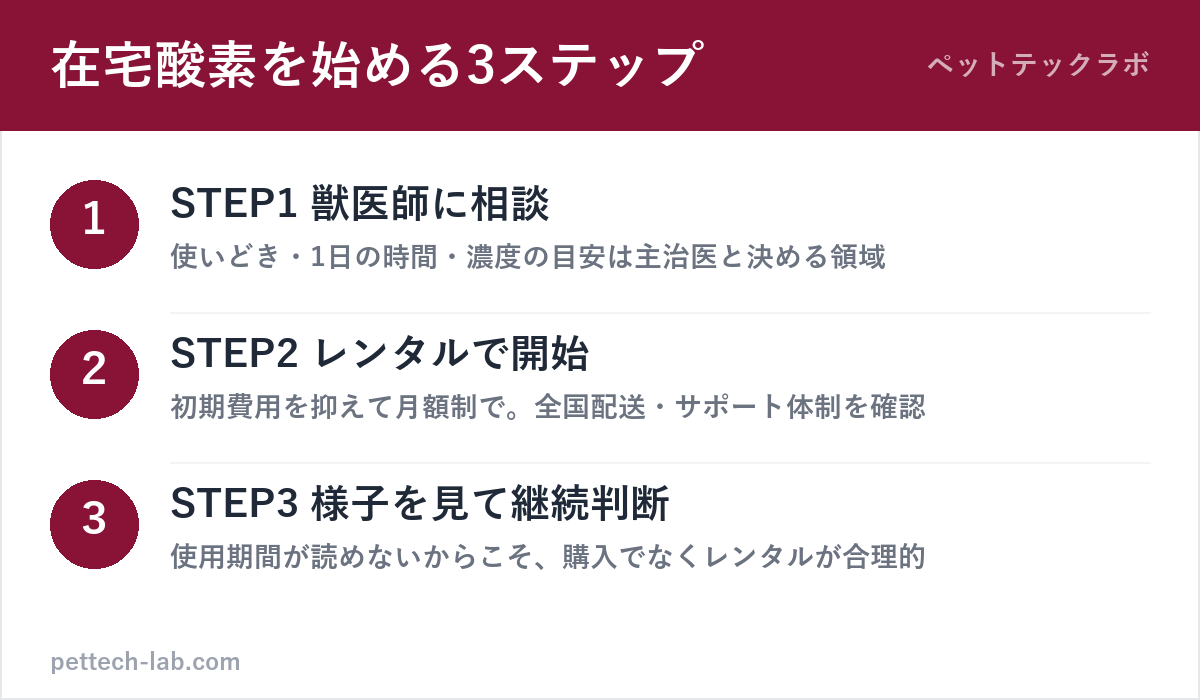 在宅酸素を始める3ステップ

ペットテックラボ

1
STEP1 獣医師に相談
使いどき・1日の時間・濃度の目安は主治医と決める領域

2
STEP2 レンタルで開始
初期費用を抑えて月額制で。全国配送・サポート体制を確認

3
STEP3 様子を見て継続判断
使用期間が読めないからこそ、購入でなくレンタルが合理的

pettech-lab.com