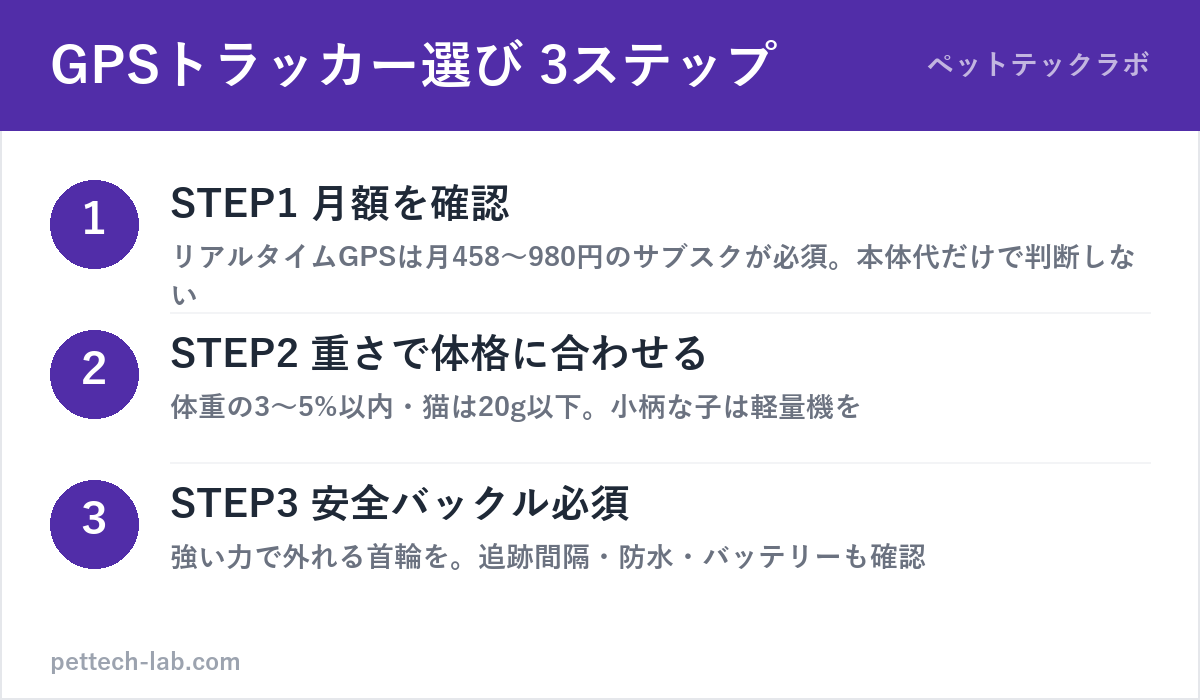 GPSトラッカー選び 3ステップ

ペットテックラボ

1

STEP1 月額を確認

リアルタイムGPSは月458〜980円のサブスクが必須。本体代だけで判断しない

2

STEP2 重さで体格に合わせる

体重の3〜5%以内・猫は20g以下。小柄な子は軽量機を

3

STEP3 安全バックル必須

強い力で外れる首輪を。追跡間隔・防水・バッテリーも確認

pettech-lab.com