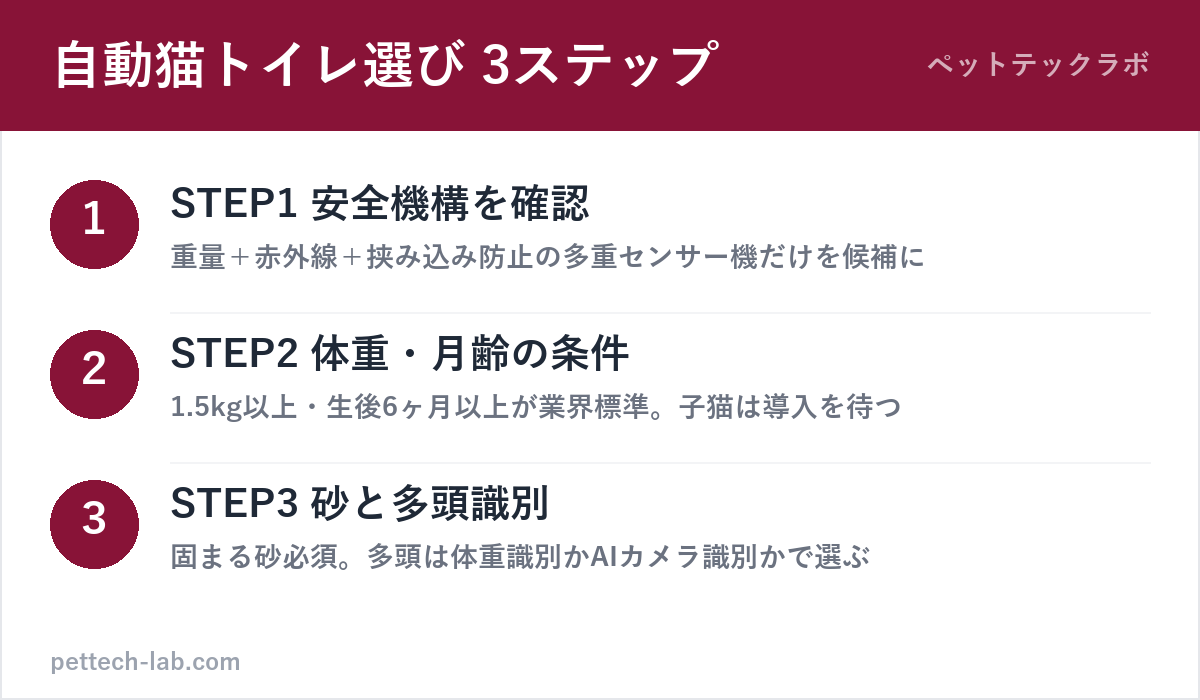 自動猫トイレ選び 3ステップ

ペットテックラボ

1

STEP1 安全機構を確認

重量＋赤外線＋挟み込み防止の多重センサー機だけを候補に

2

STEP2 体重・月齢の条件

1.5kg以上・生後6ヶ月以上が業界標準。子猫は導入を待つ

3

STEP3 砂と多頭識別

固まる砂必須。多頭は体重識別かAIカメラ識別かで選ぶ

pettech-lab.com